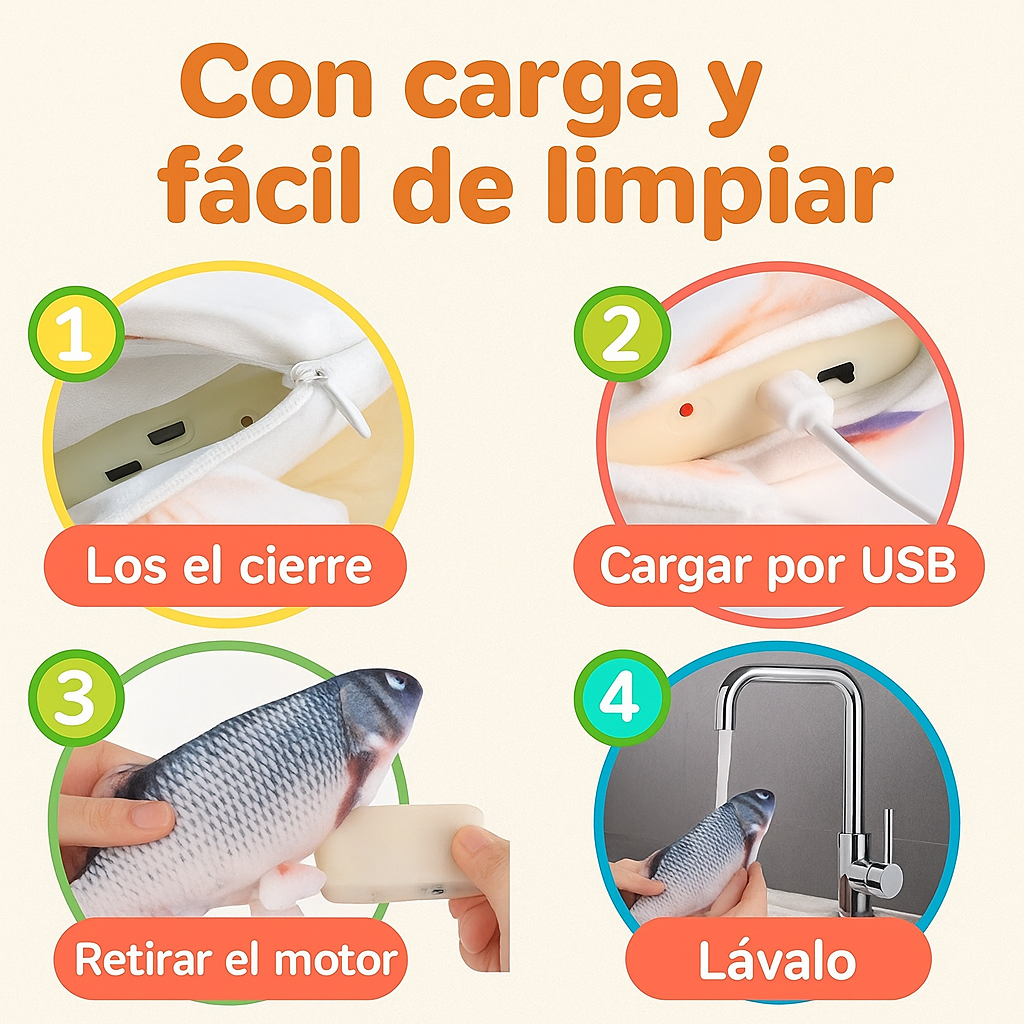 Con carga y fácil de limpiar

1
Los el cierre

2
Cargar por USB

3
Retirar el motor

4
Lávalo